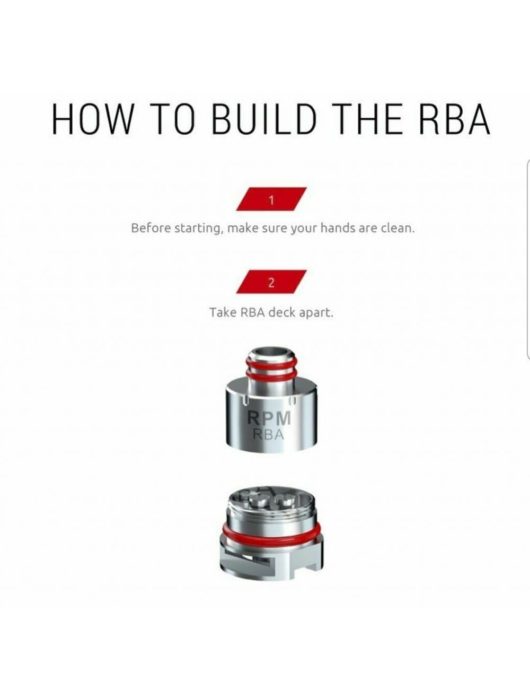 HOW TO BUILD THE RBA

1

Before starting, make sure your hands are clean.

2

Take RBA deck apart.

RPM
RBA